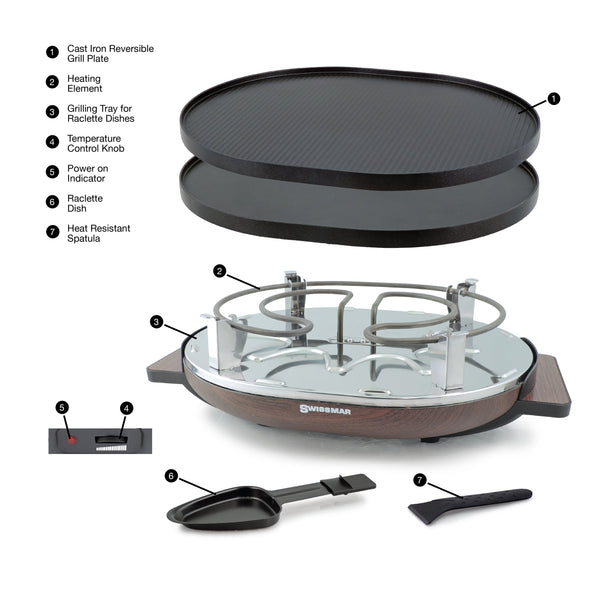 1 Cast Iron Reversible Grill Plate

2 Heating Element

3 Grilling Tray for Raclette Dishes

4 Temperature Control Knob

5 Power on Indicator

6 Raclette Dish

7 Heat Resistant Spatula

1

2

3

SWISSMAR

5 4

6

7