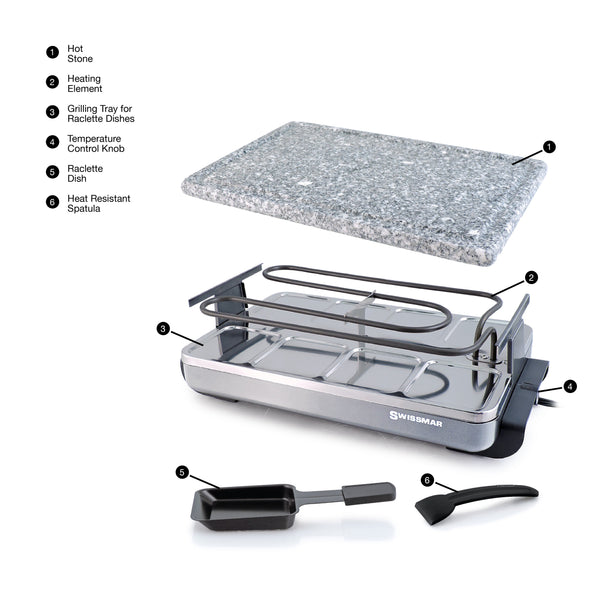 1 Hot Stone

2 Heating Element

3 Grilling Tray for Raclette Dishes

4 Temperature Control Knob

5 Raclette Dish

6 Heat Resistant Spatula

1

2

3

4

SWISSMAR

5

6